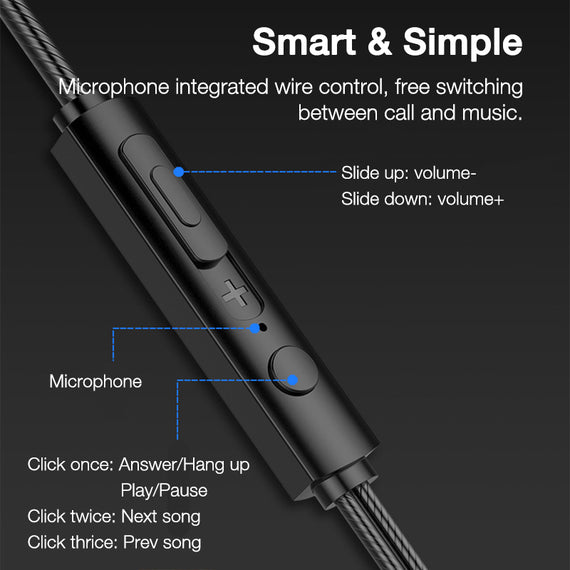 Smart & Simple

Microphone integrated wire control, free switching between call and music.

Slide up: volume-
Slide down: volume+

+

Microphone

Click once: Answer/Hang up
Play/Pause
Click twice: Next song
Click thrice: Prev song